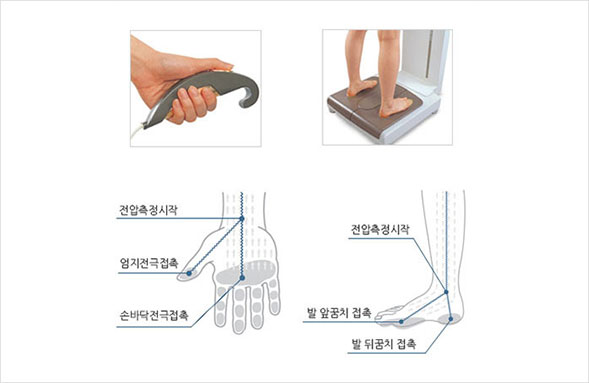 전압측정시작

엄지전극접촉

손바닥전극접촉

전압측정시작

발 앞꿈치 접촉

발 뒤꿈치 접촉